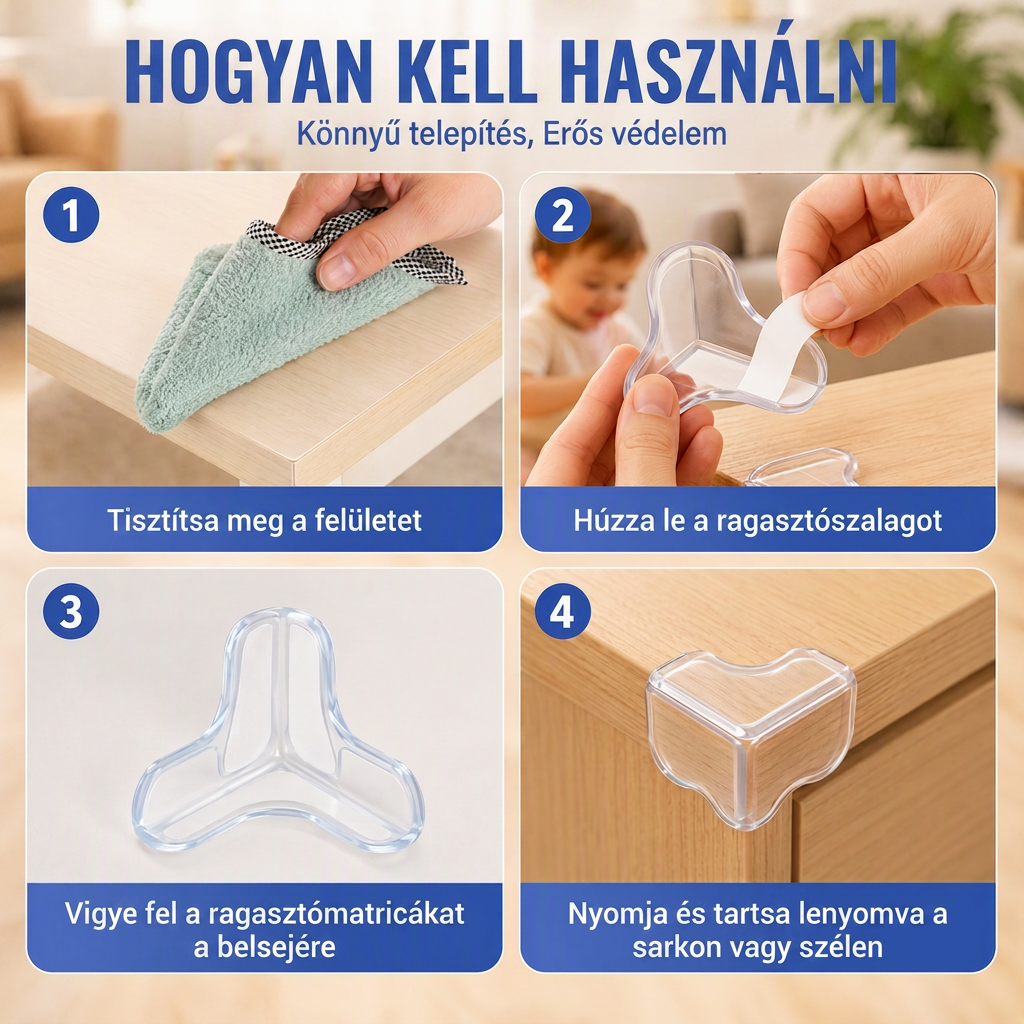 HOGYAN KELL HASZNÁLNI
Könnyű telepítés, Erős védelem

1
Tisztítsa meg a felületet

2
Húzza le a ragasztószalagot

3
Vigye fel a ragasztómatricákat a belsejére

4
Nyomja és tartsa lenyomva a sarkon vagy szélen